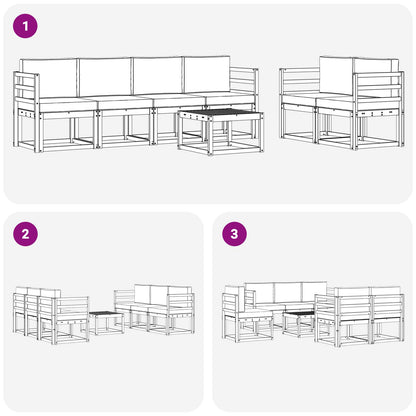 1

2

3