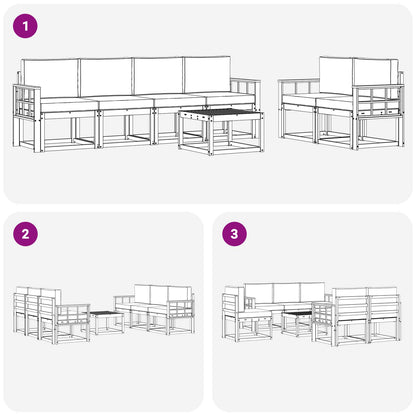 1

2

3