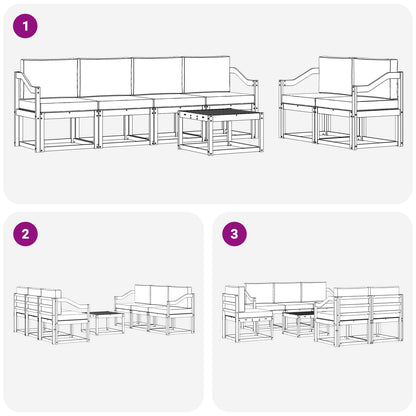 1

2

3