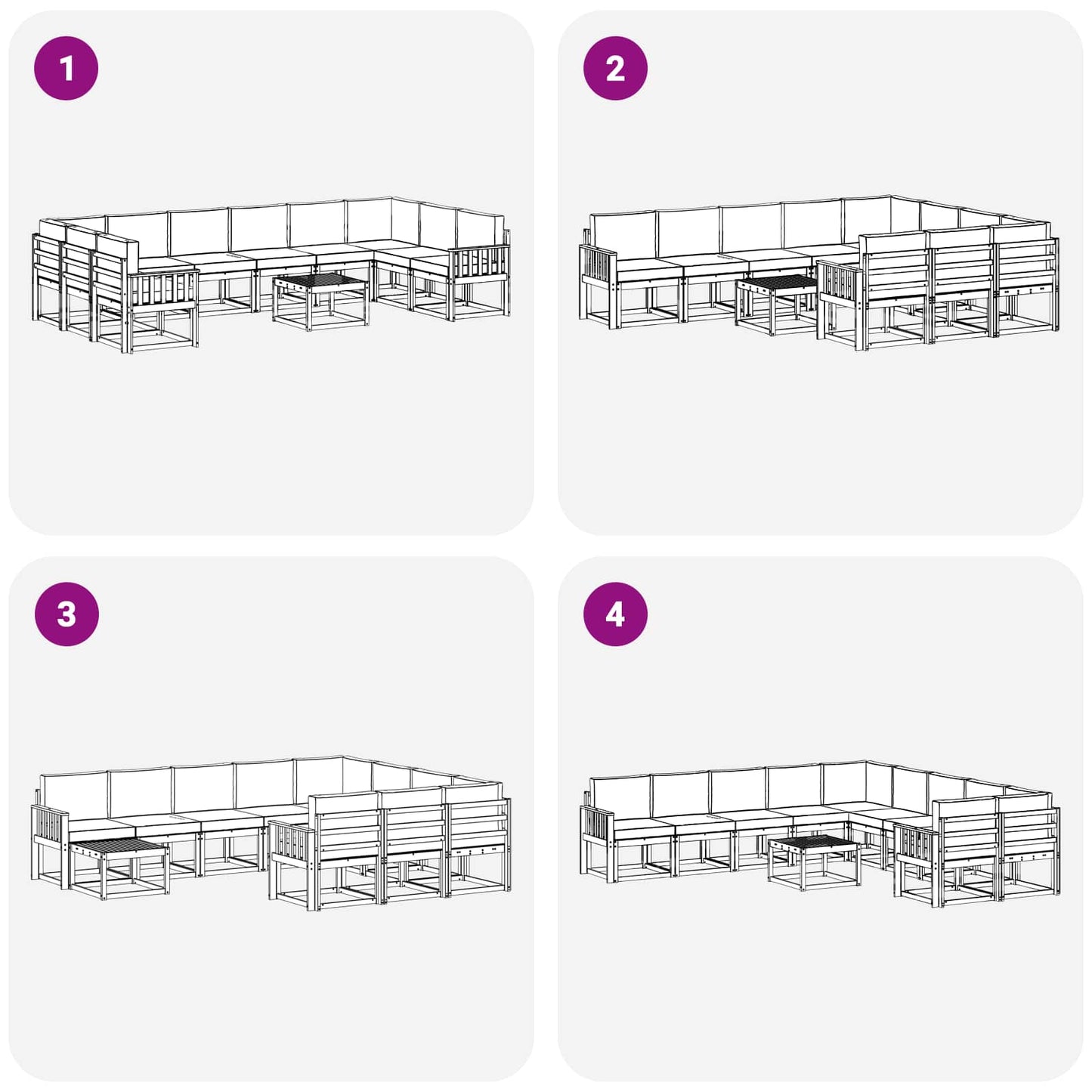 1

2

3

4