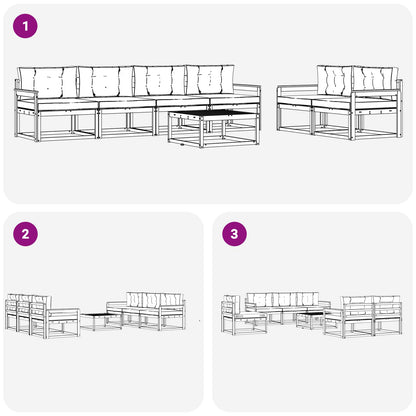 1

2

3