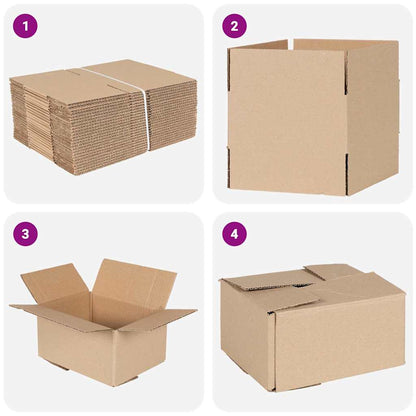 1

2

3

4