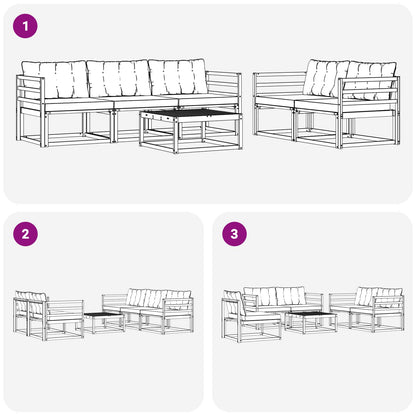 1

2

3