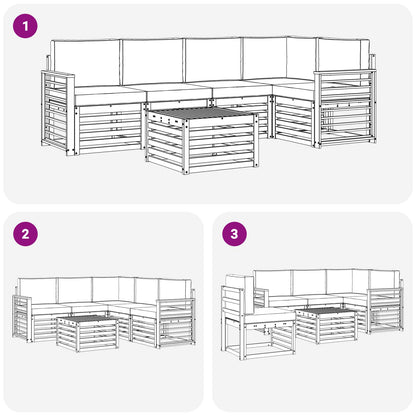 1

2

3