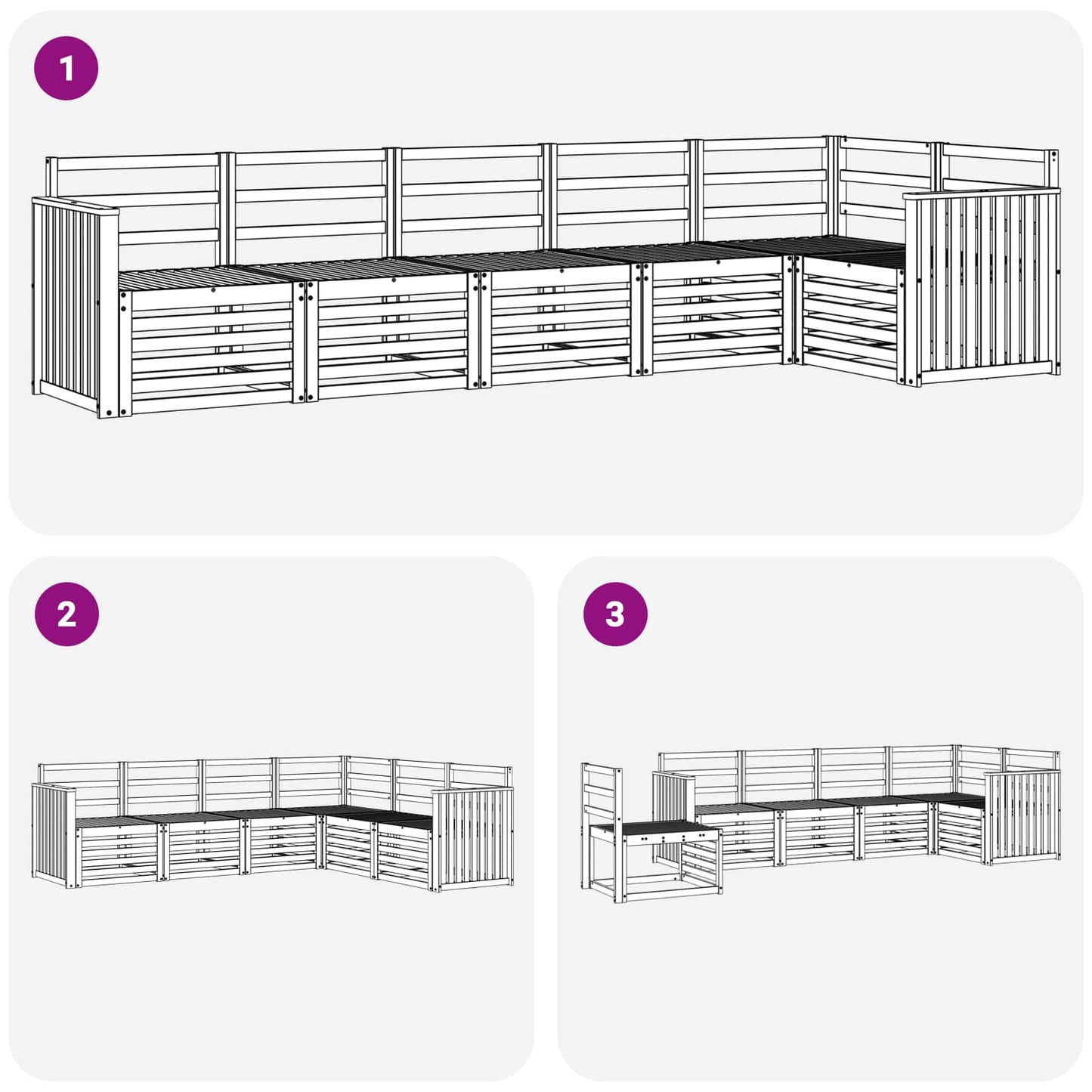 1

2

3