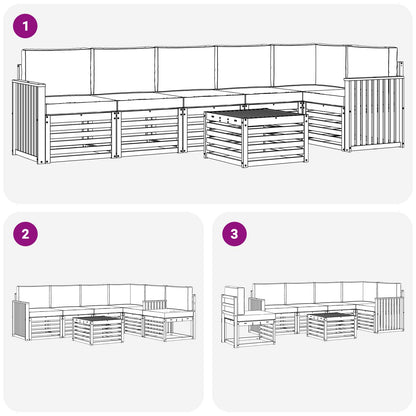 1

2

3