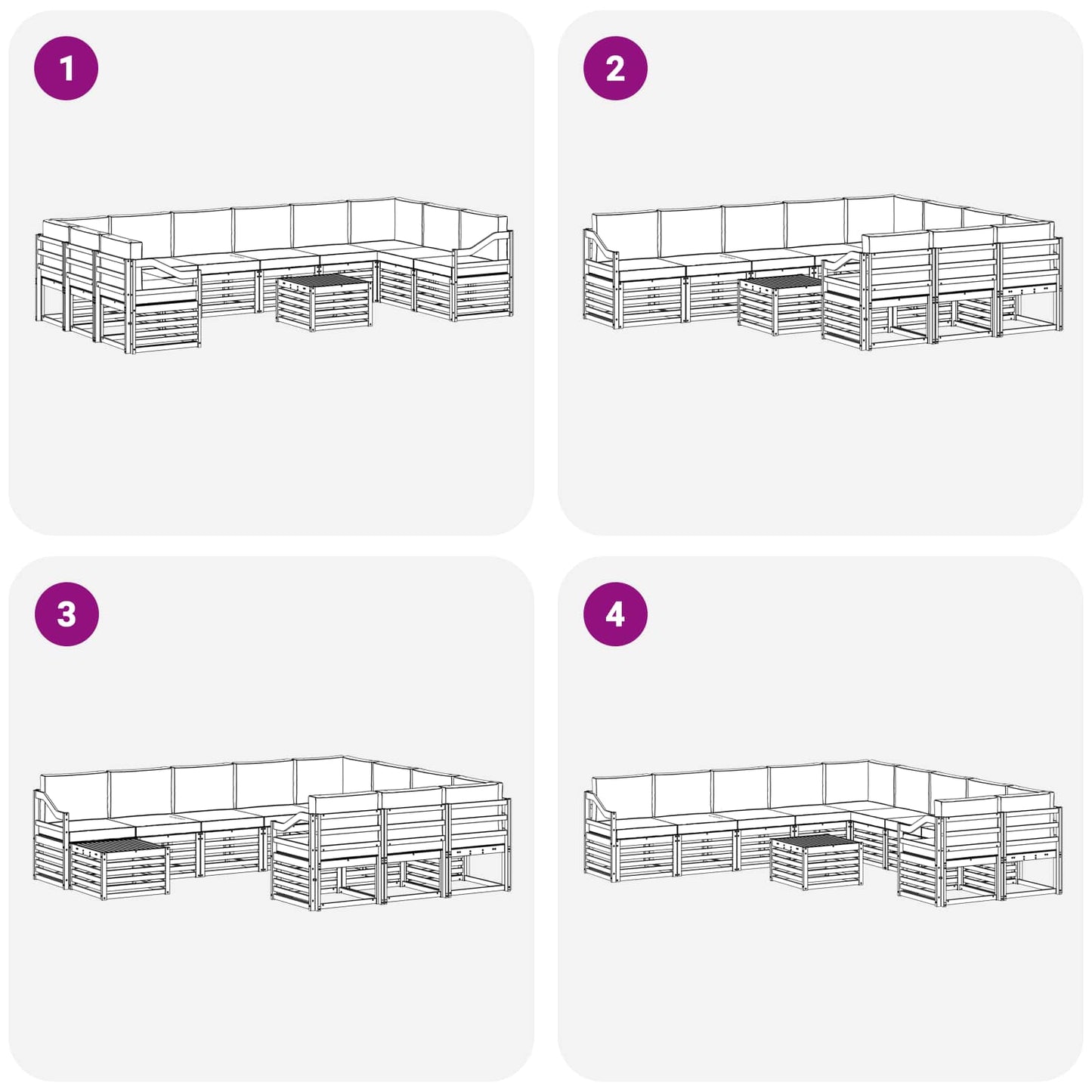 1

2

3

4