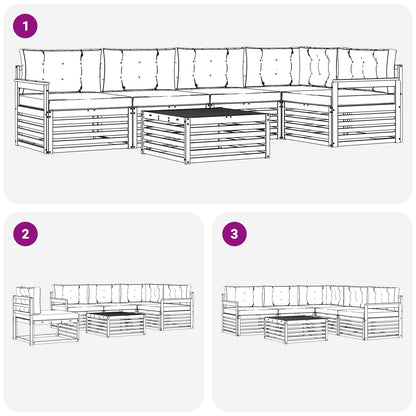 1

2

3