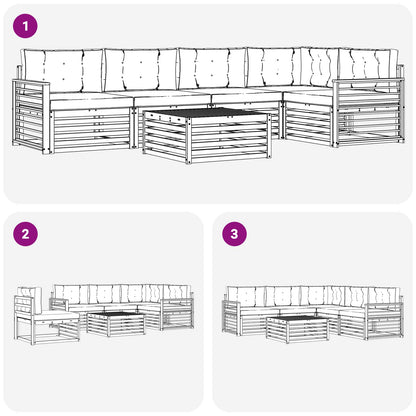 1

2

3