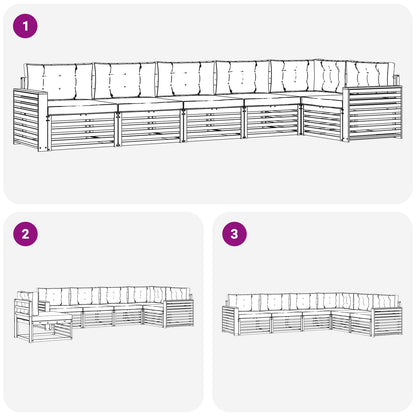 1

2

3