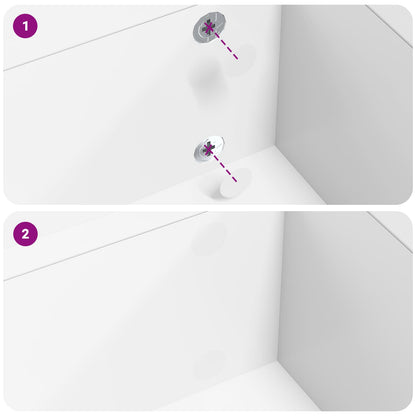 1

2