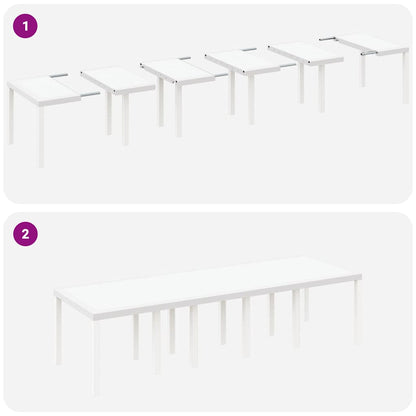 1

2