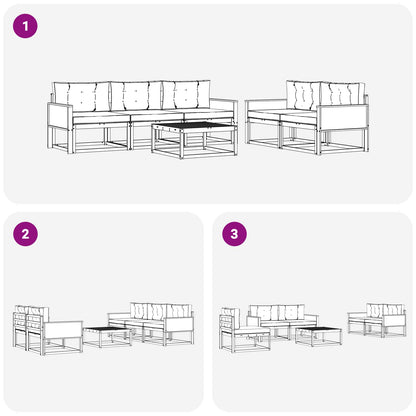 1

2

3