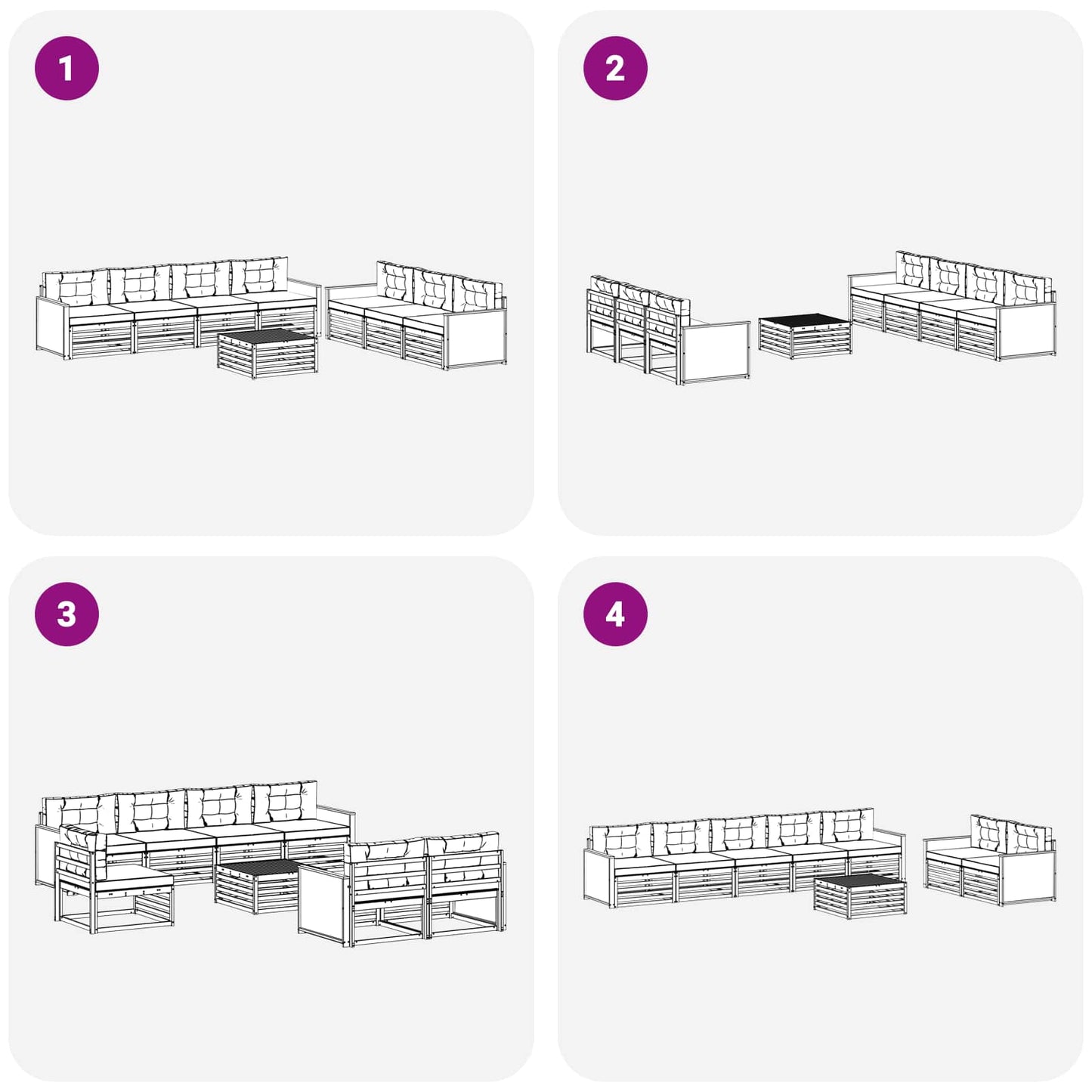 1

2

3

4