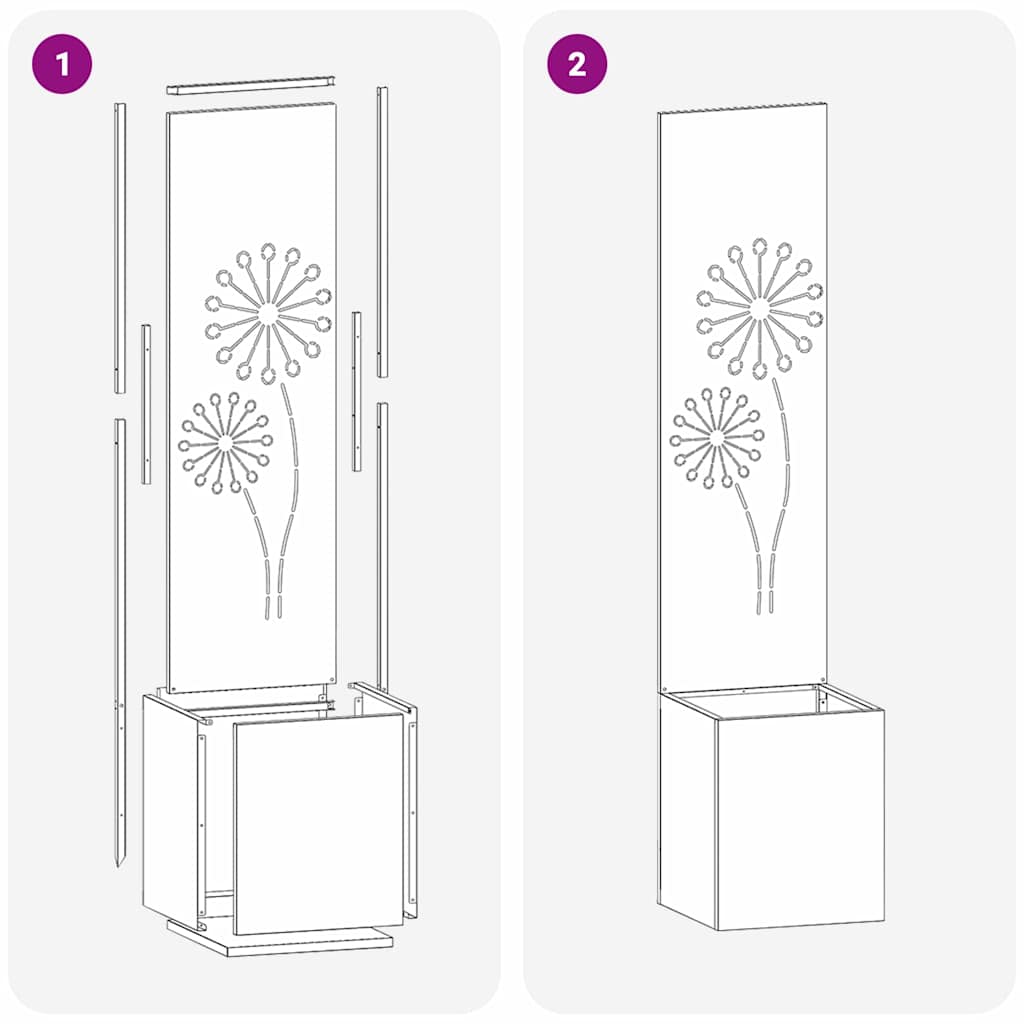 1

2