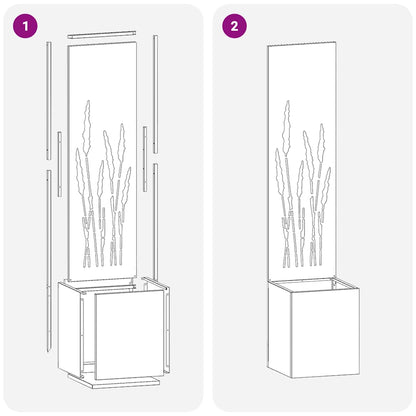 1

2