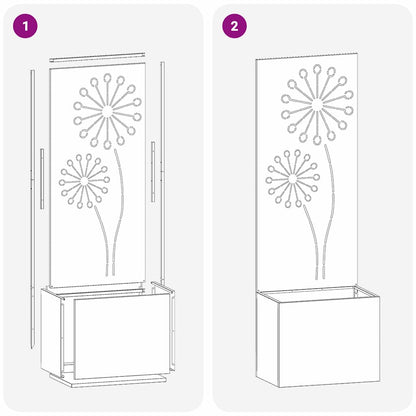 1

2