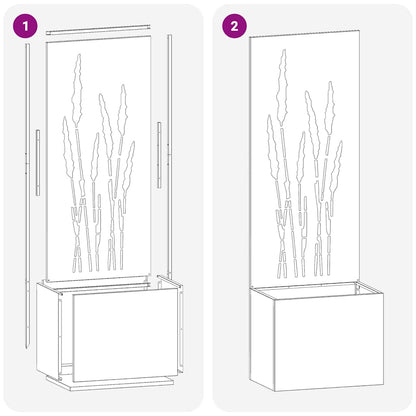 1

2