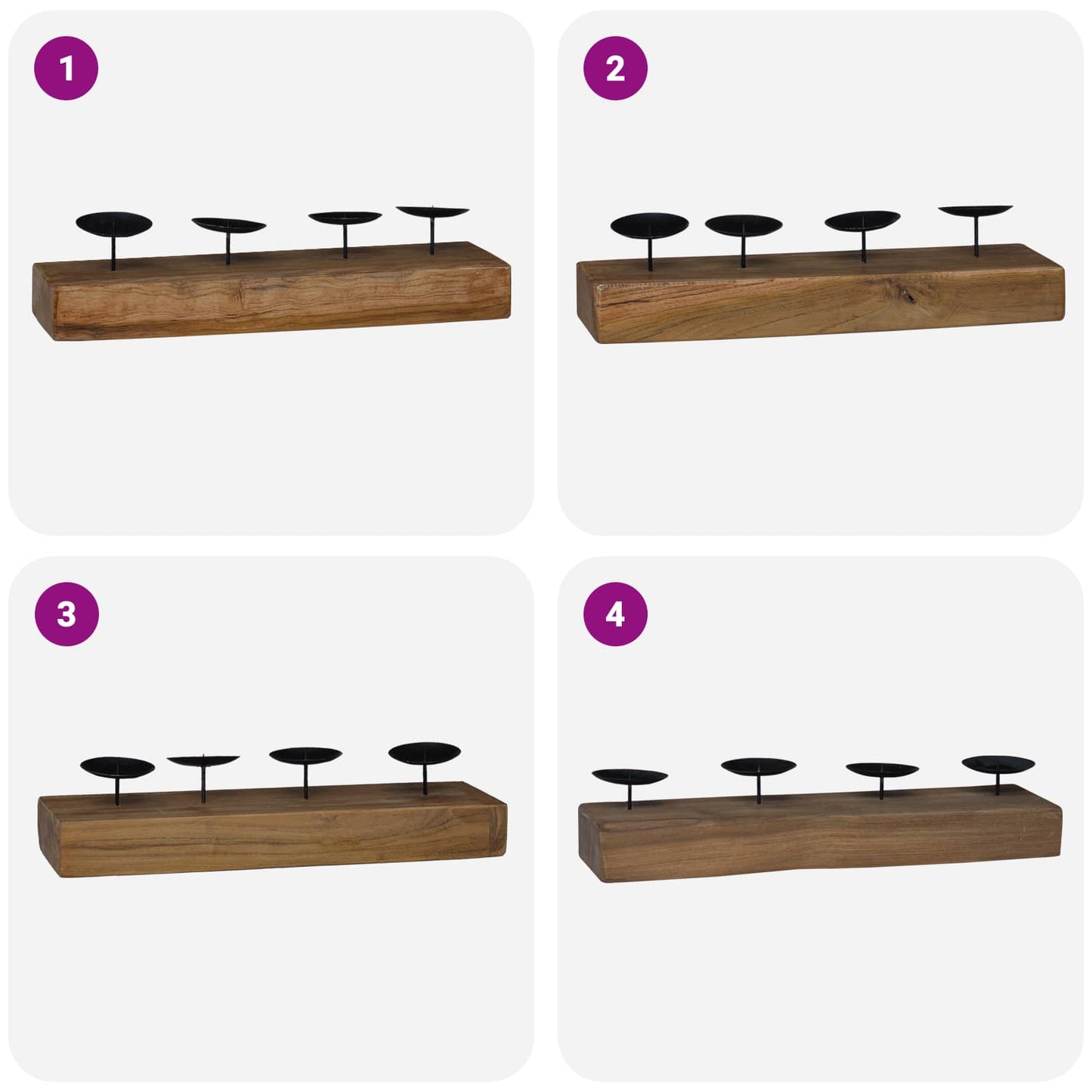 1

2

3

4