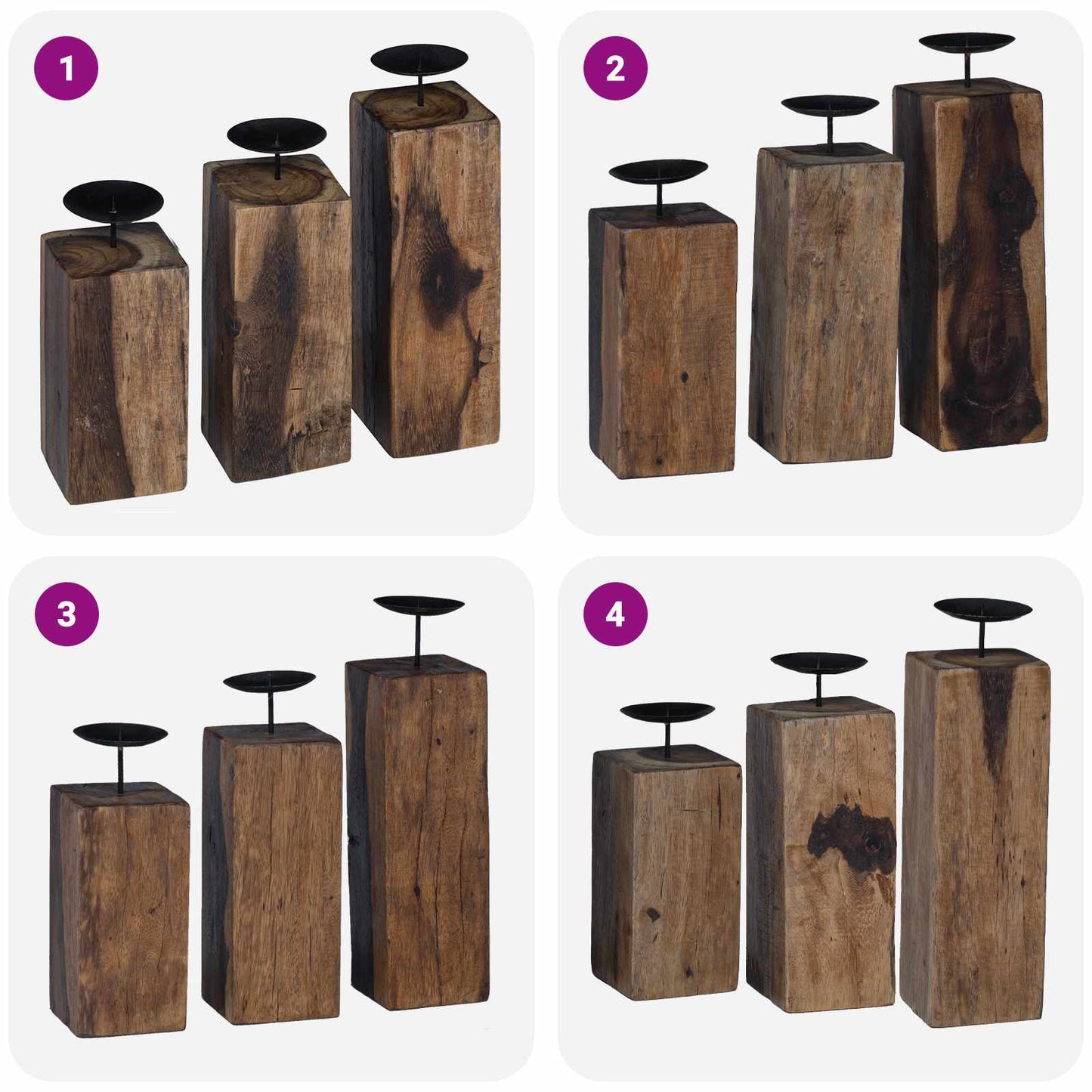 1

2

3

4