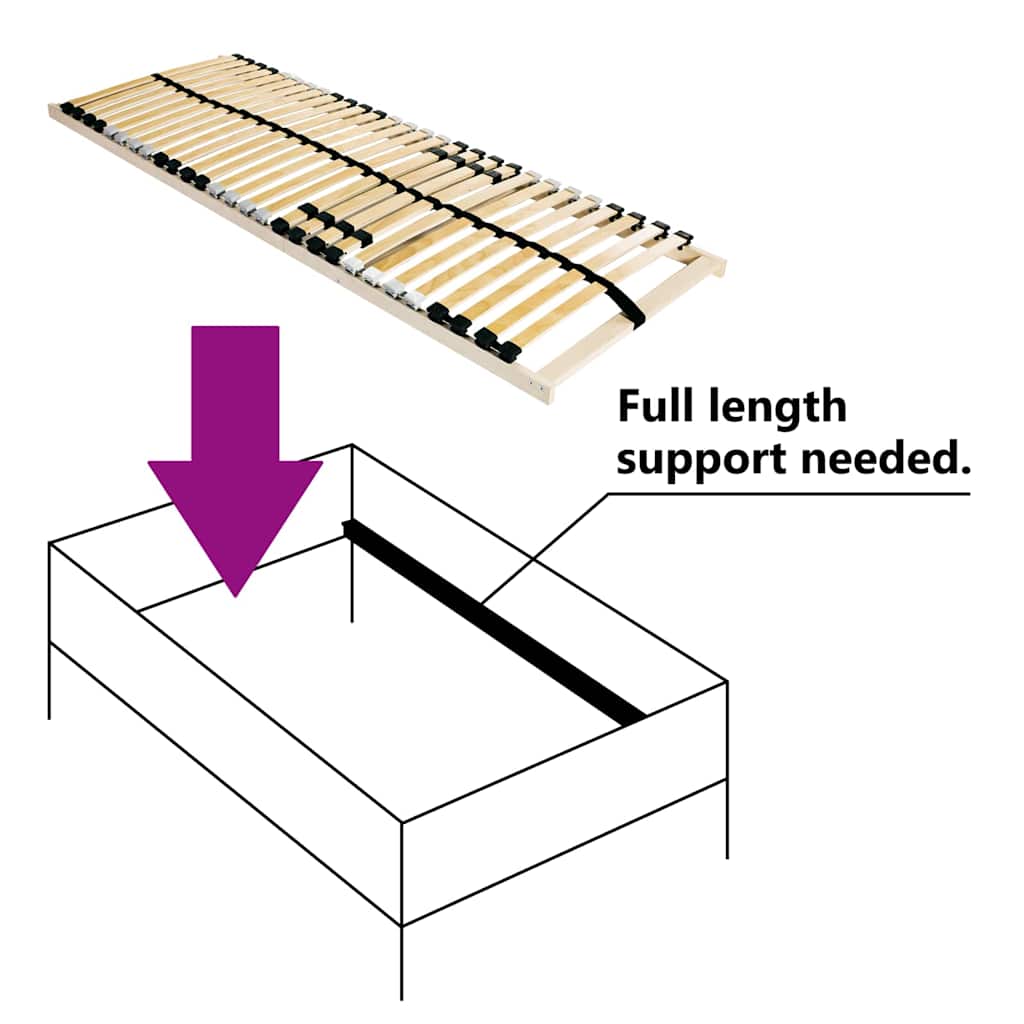 Full length support needed.