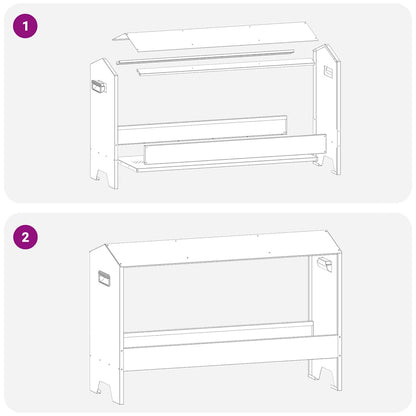 1

2