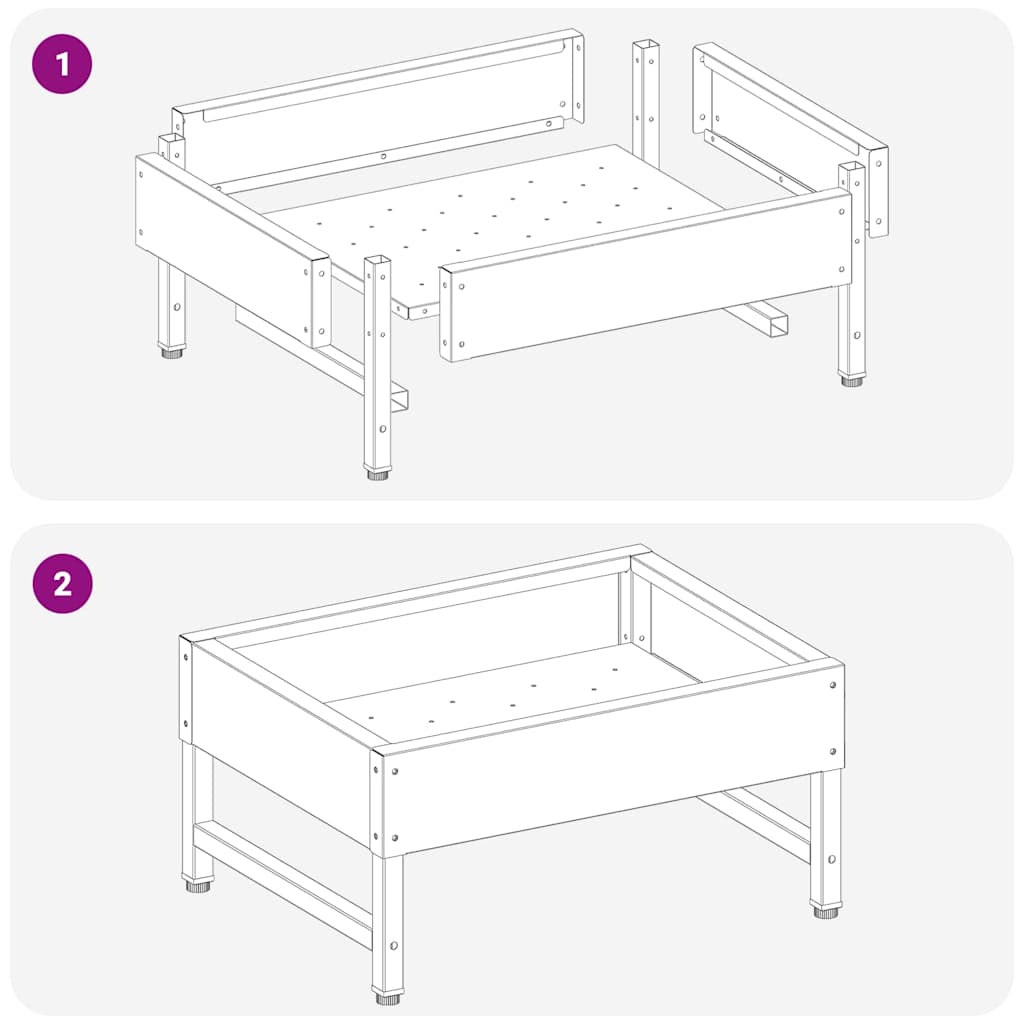 1

2