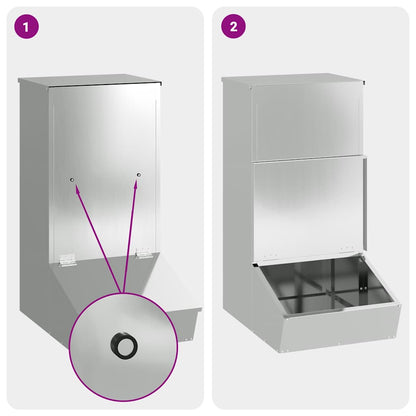 1

2