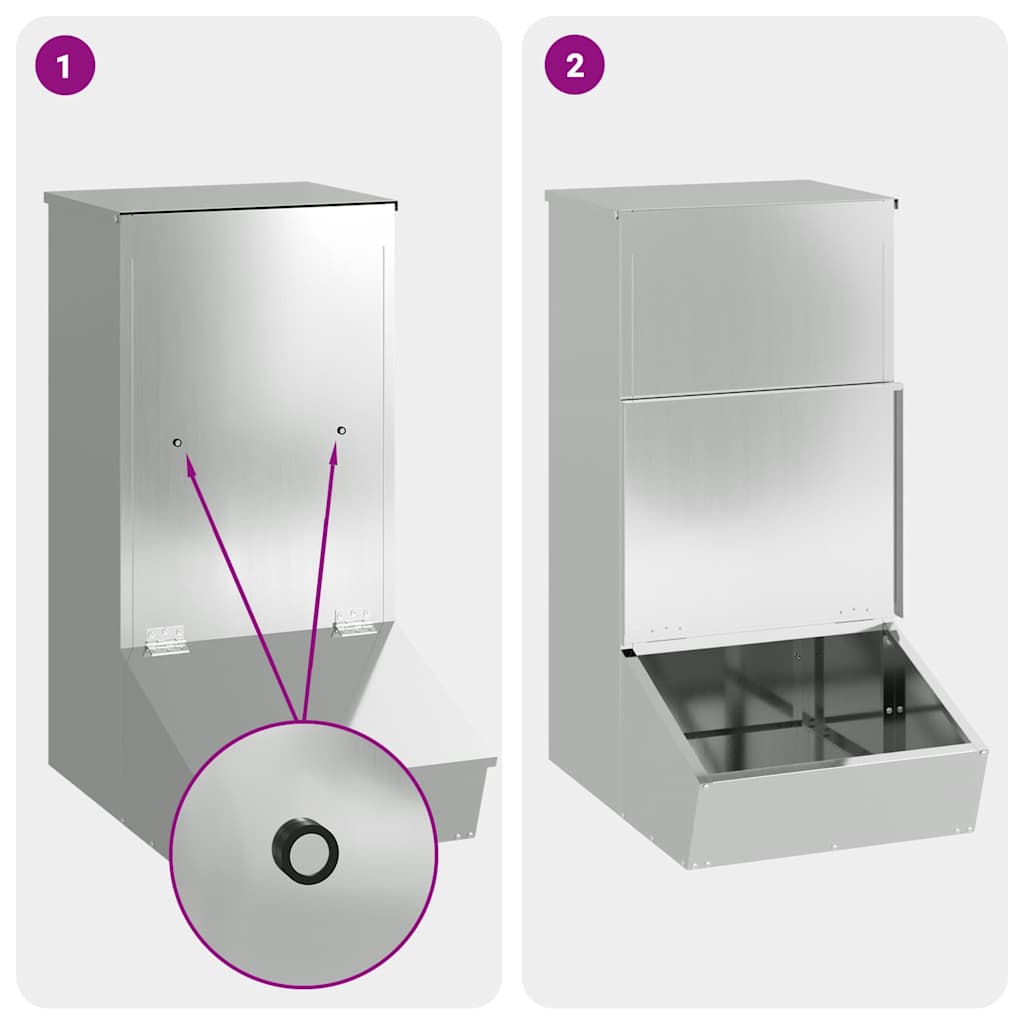 1

2