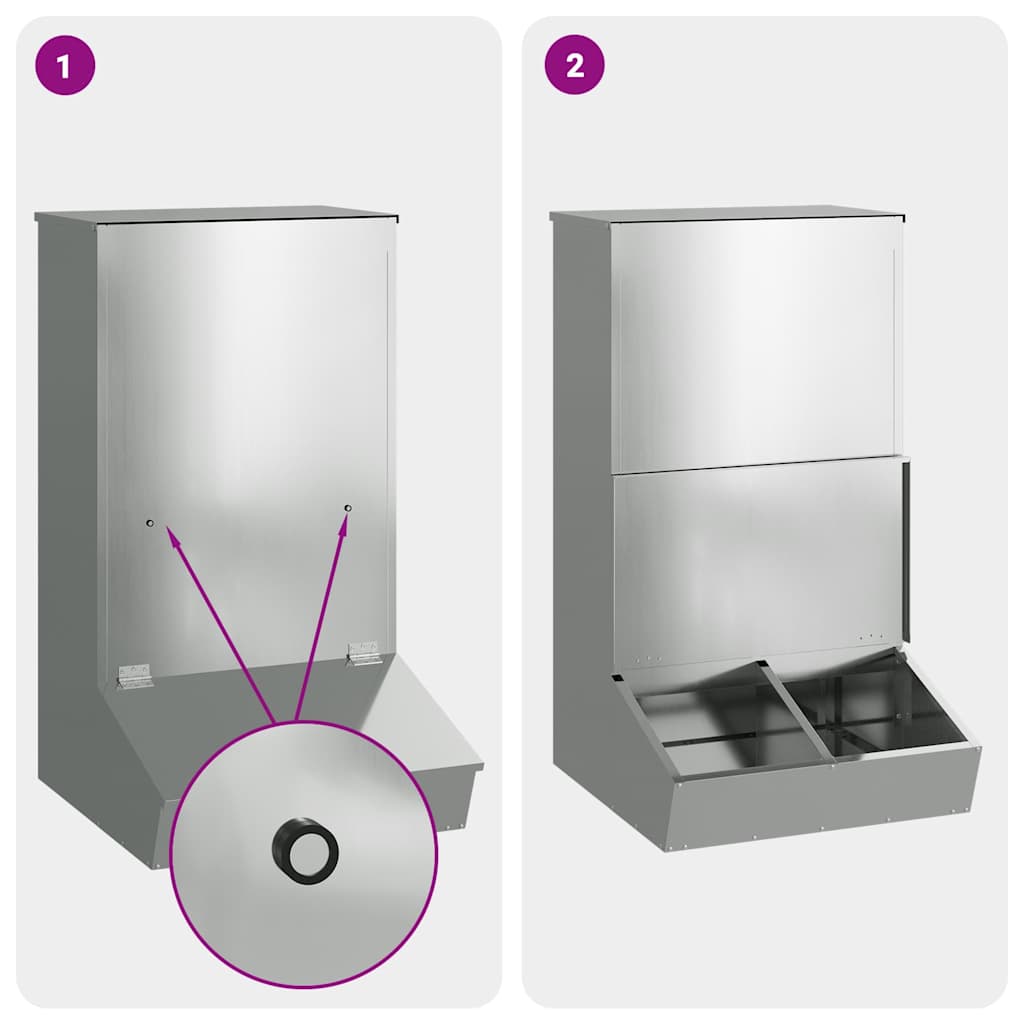 1

2