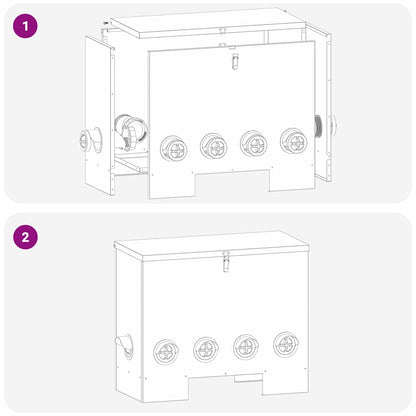 1

2