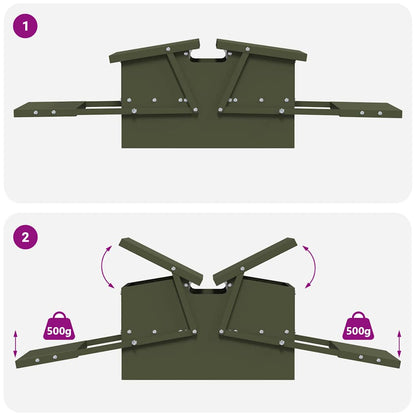 1

2

500g

500g