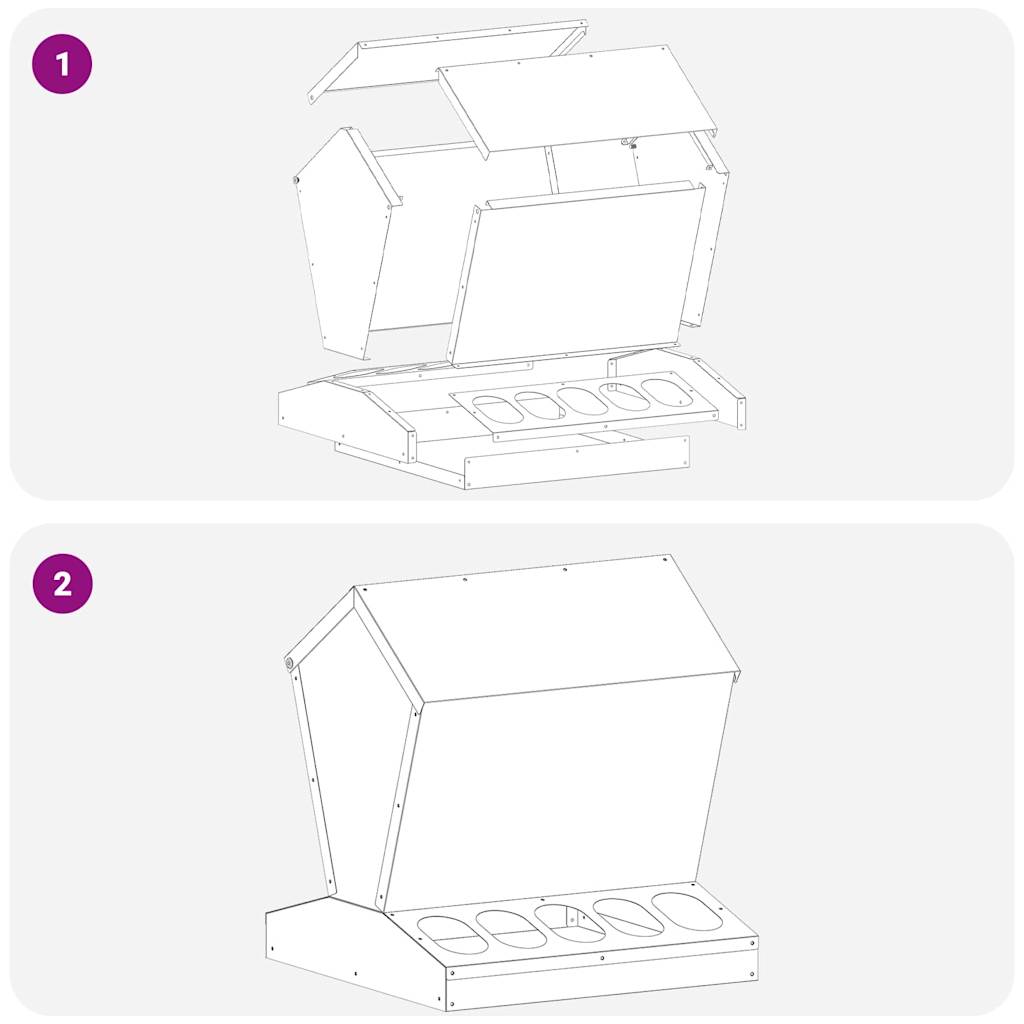 1

2