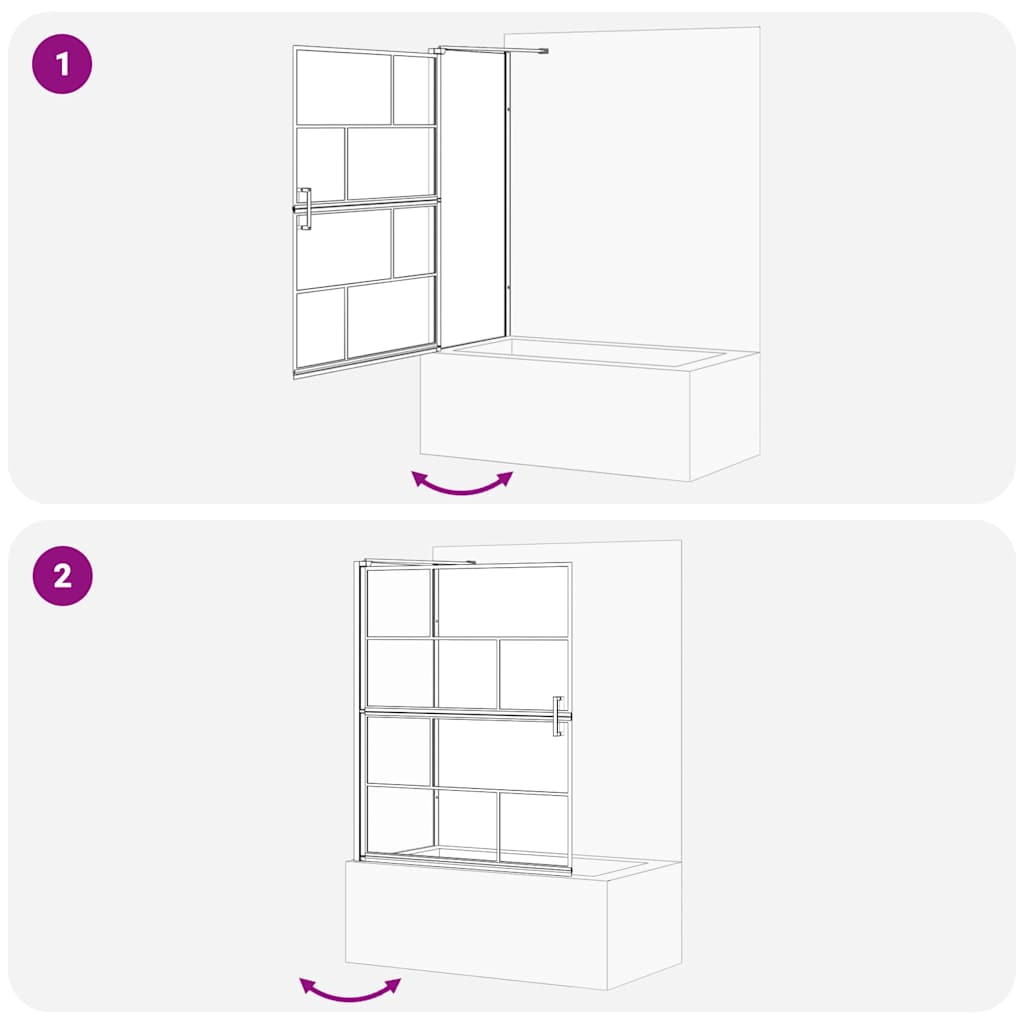 1

2