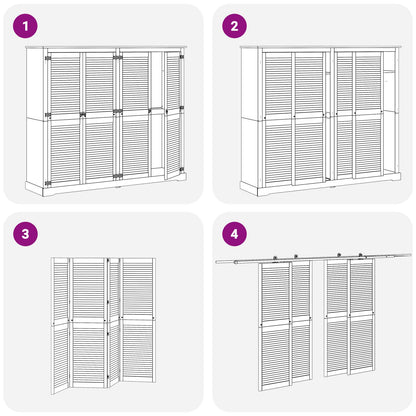 1

2

3

4