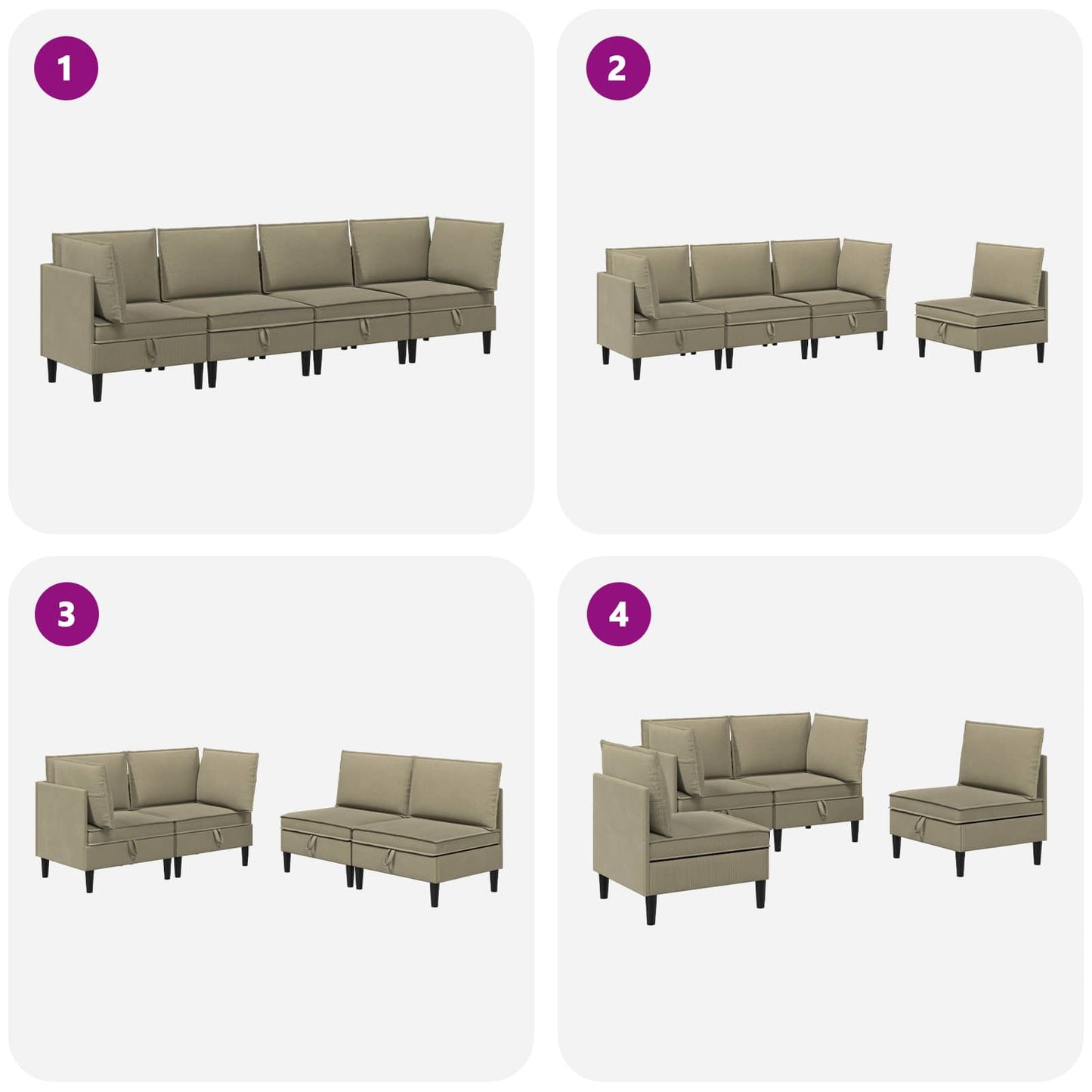 1

2

3

4