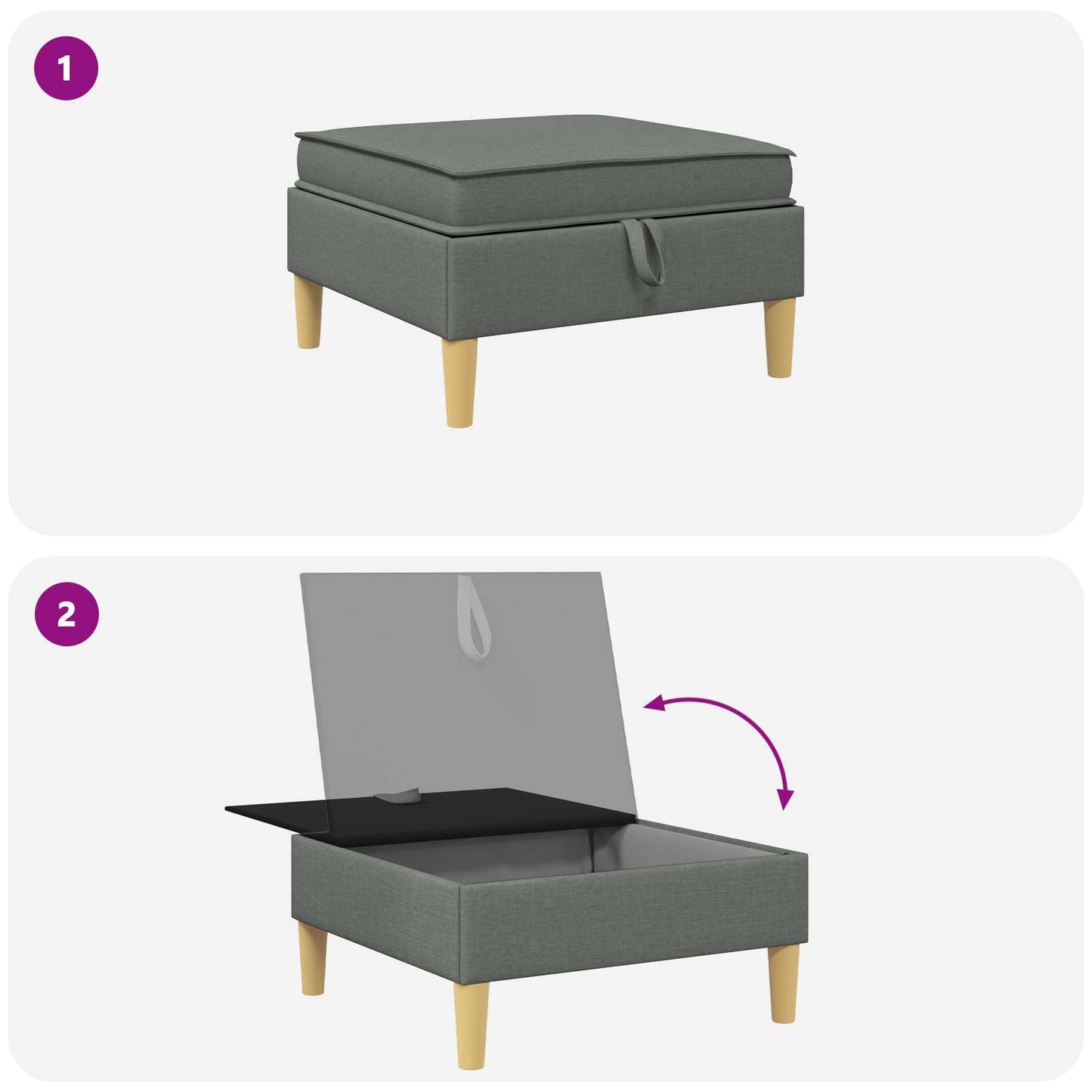 1

2