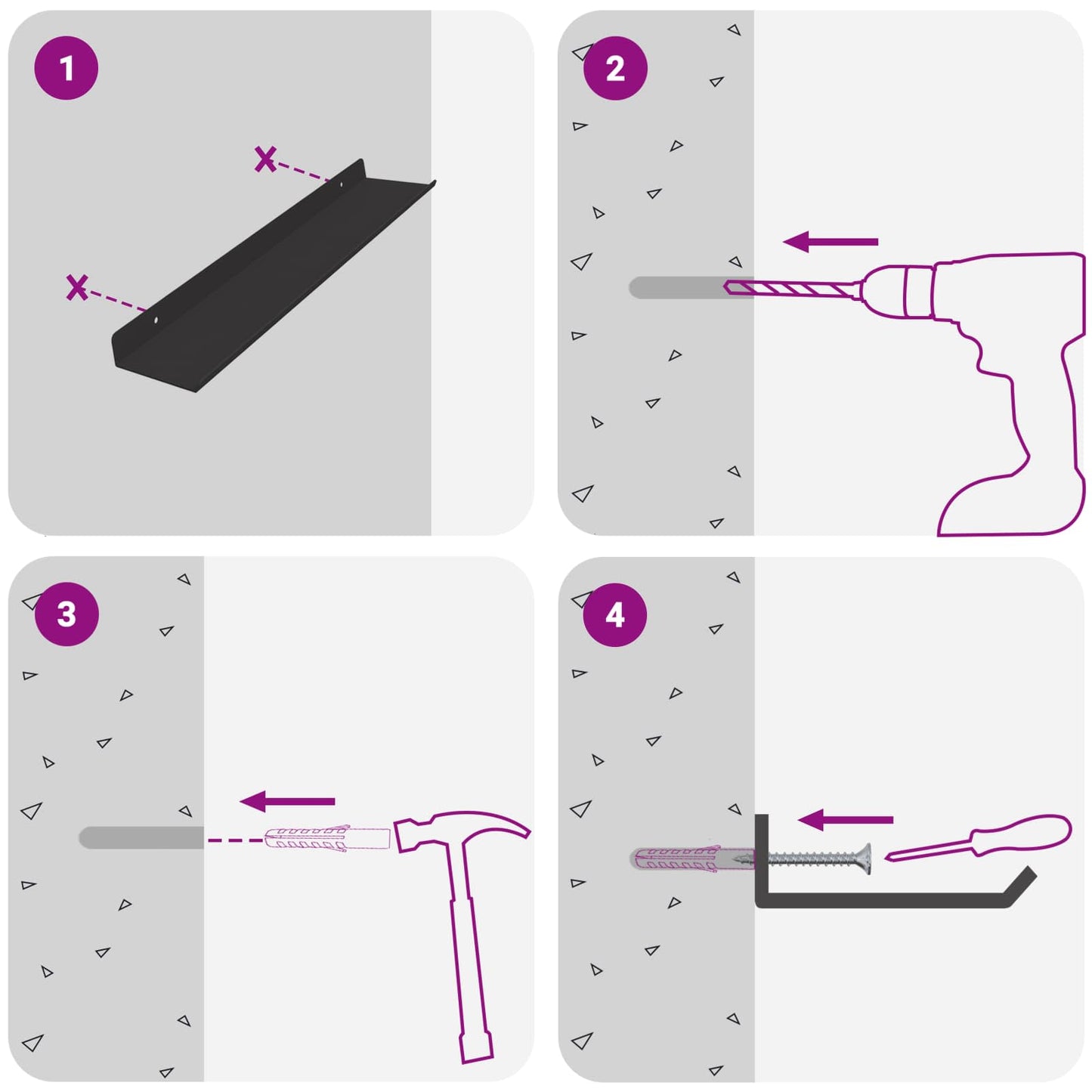 1

2

3

4