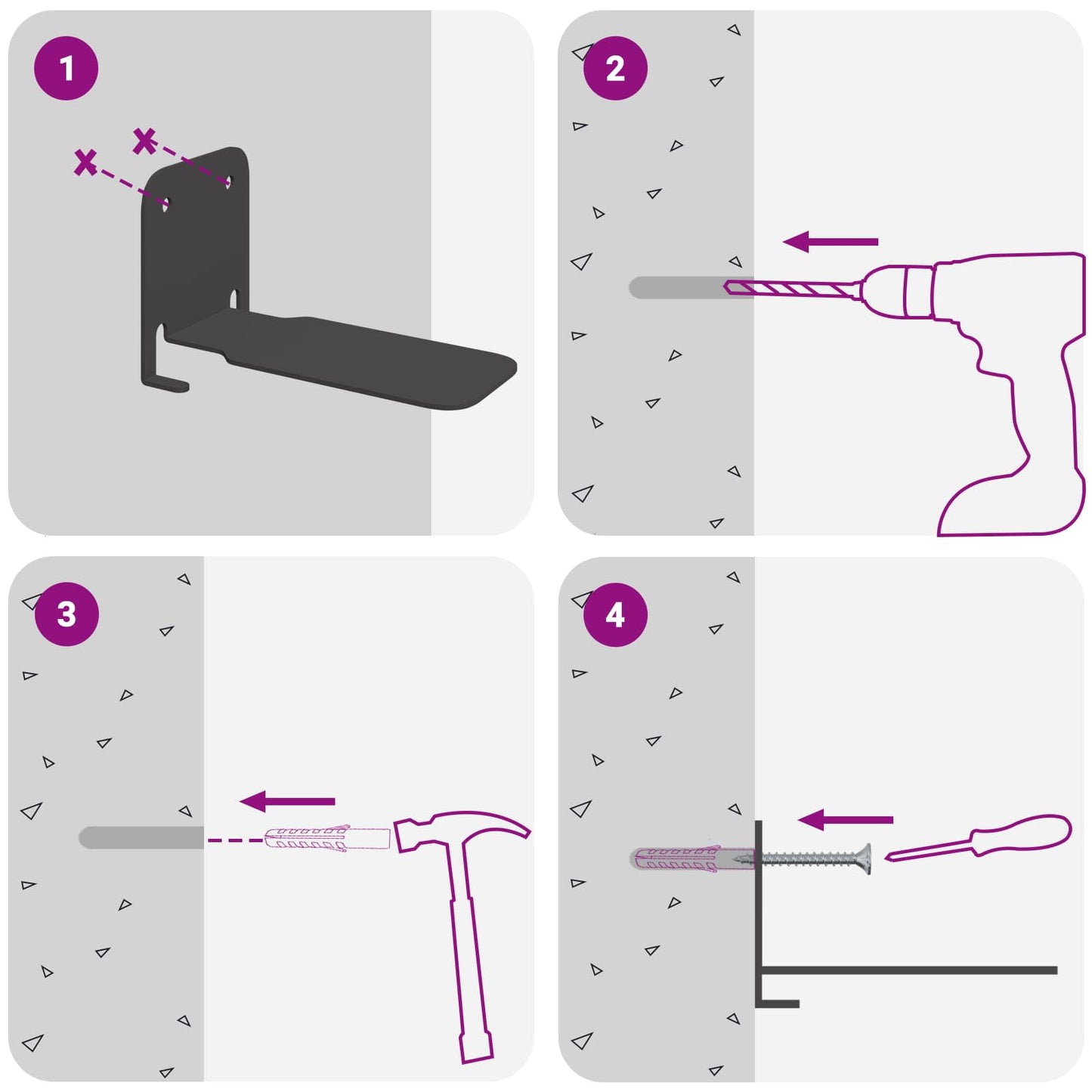 1

2

3

4