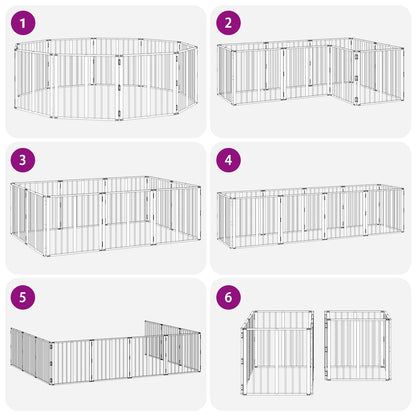 1

2

3

4

5

6