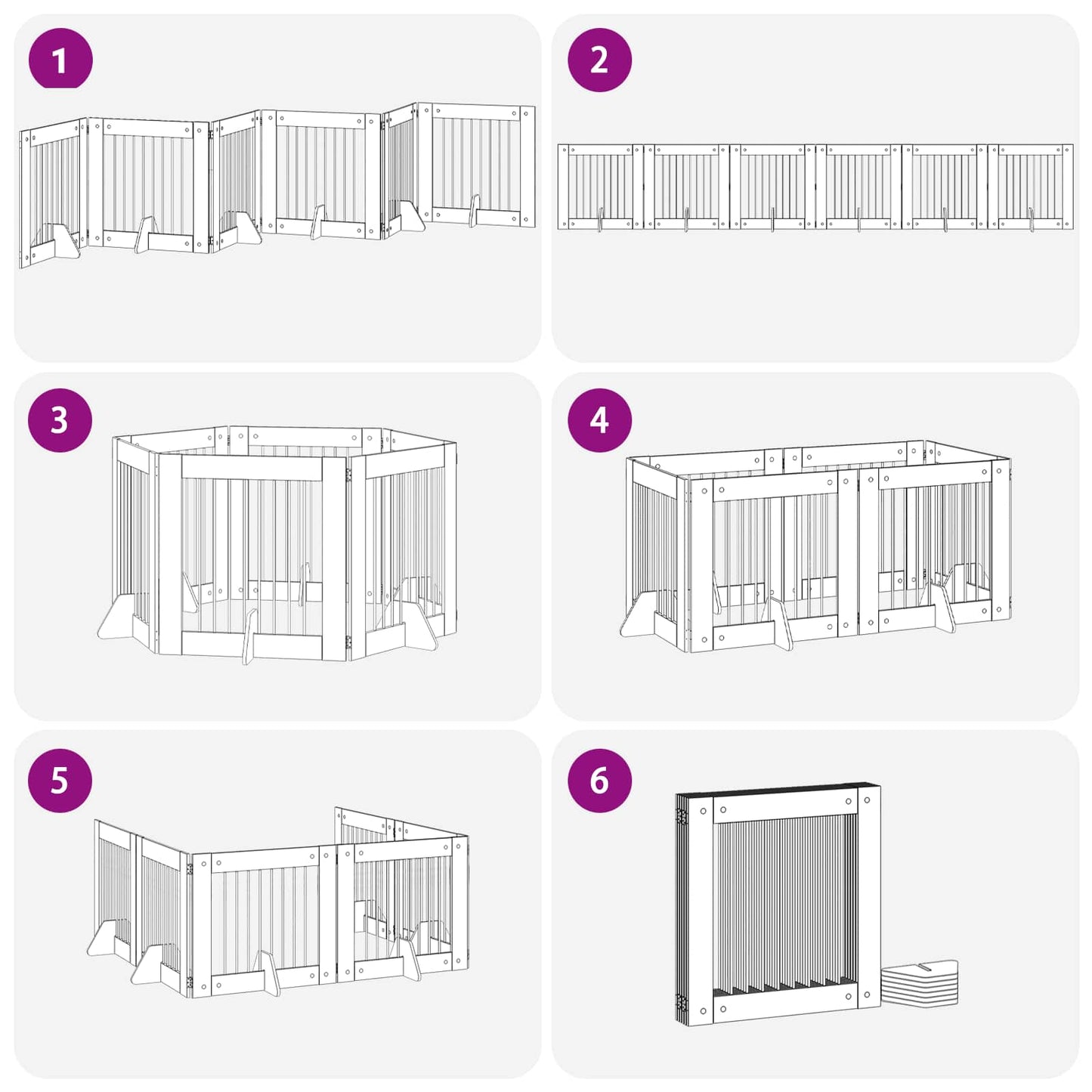 1

2

3

4

5

6