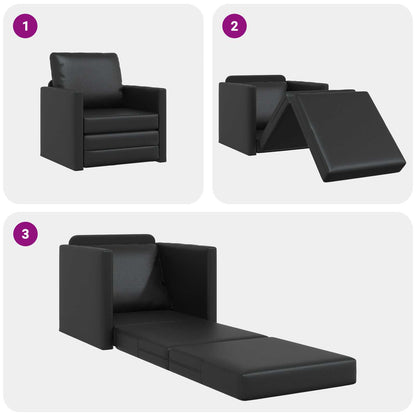 1

2

3