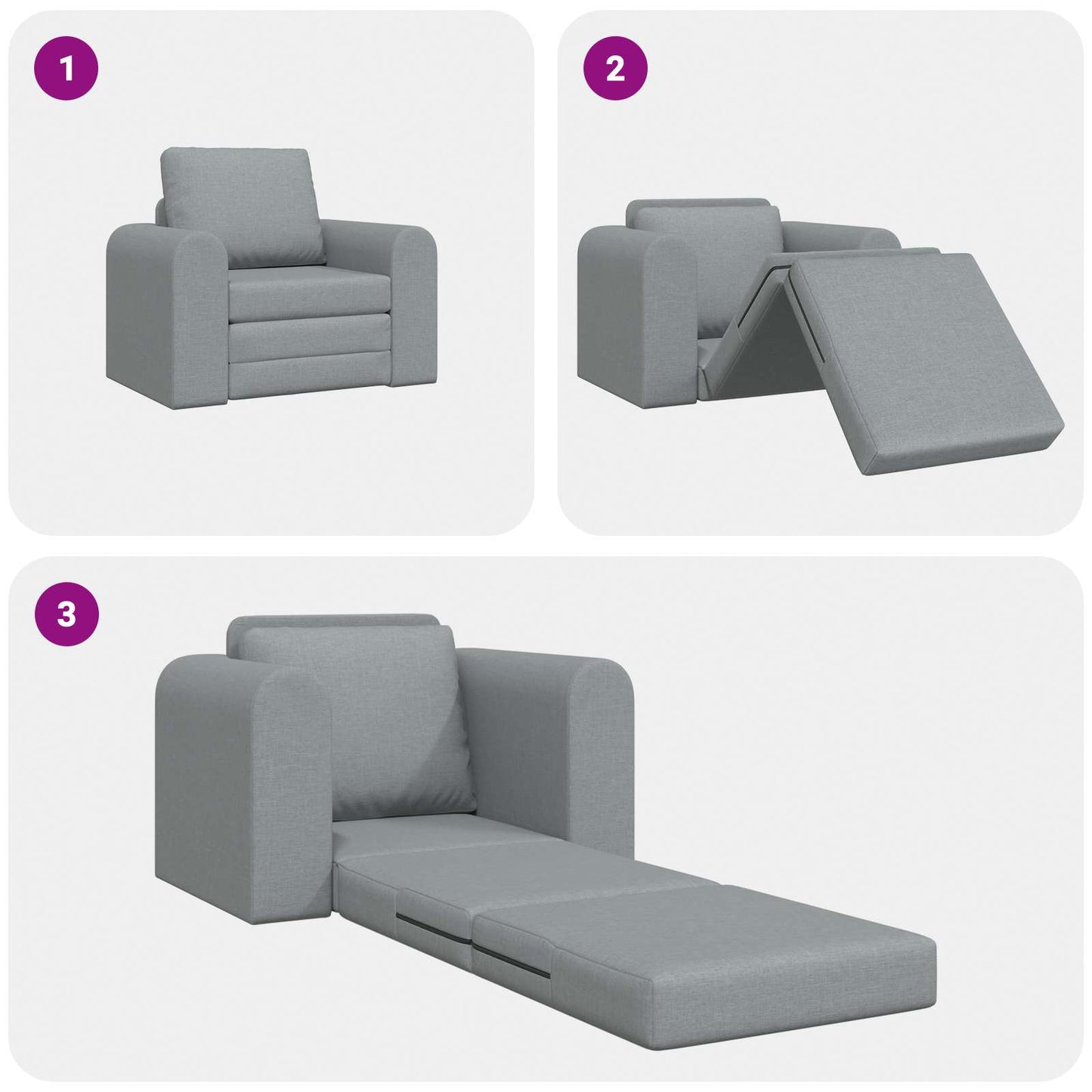 1

2

3