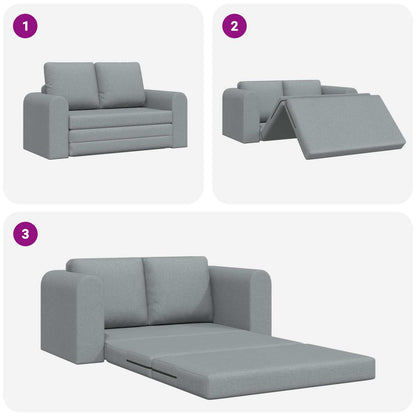 1

2

3