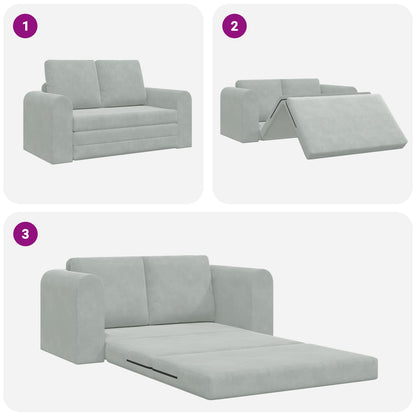 1

2

3