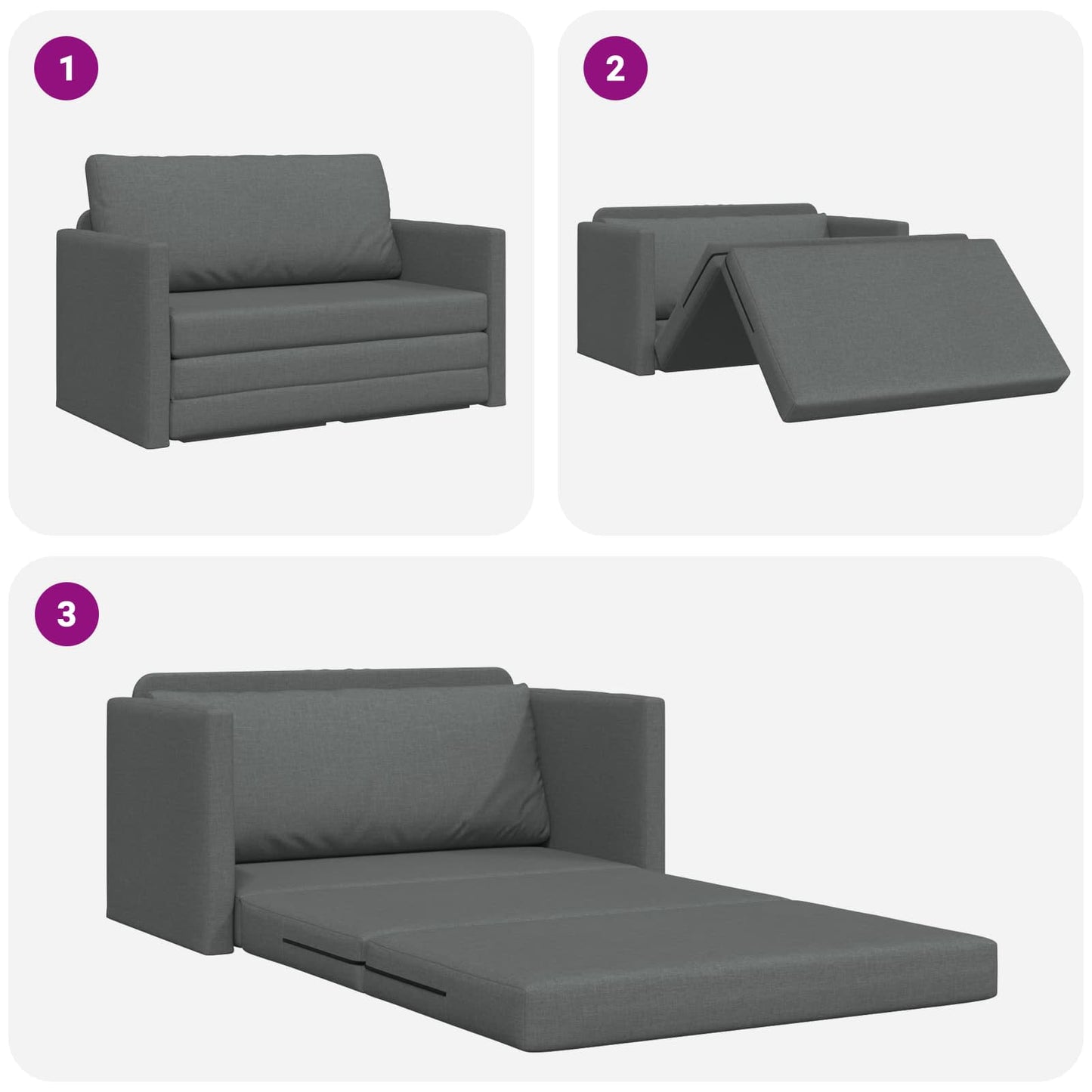 1

2

3