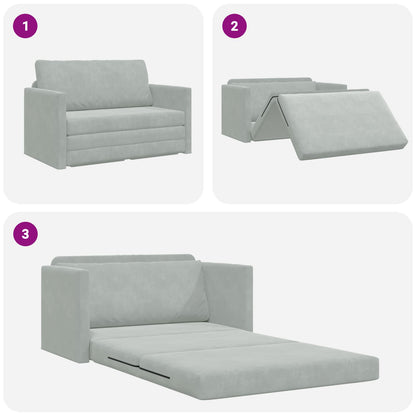 1

2

3