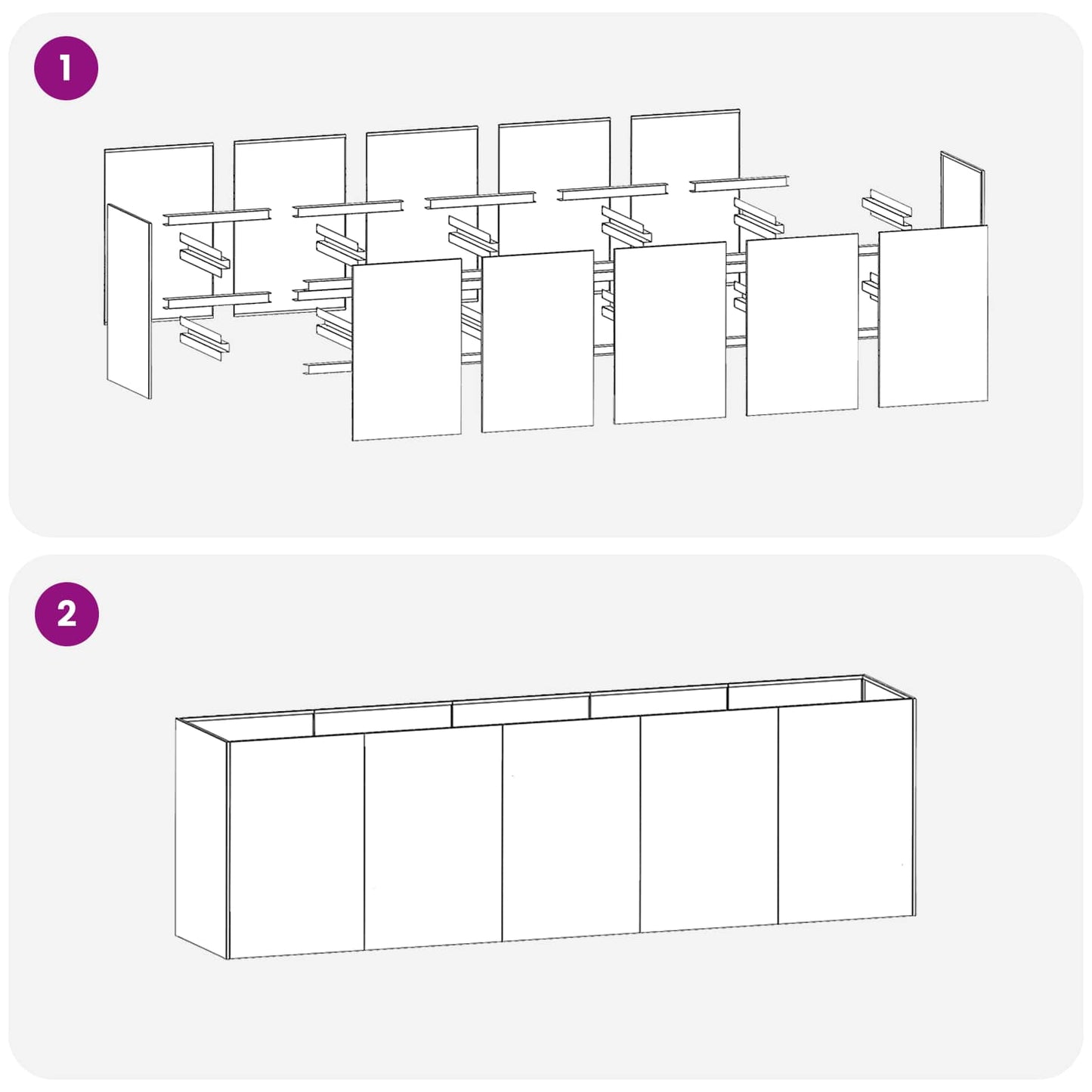 1

2