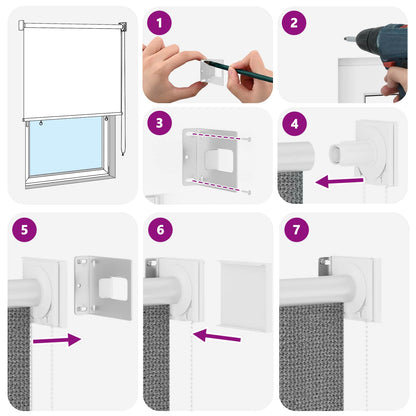 1
2
3
4
5
6
7