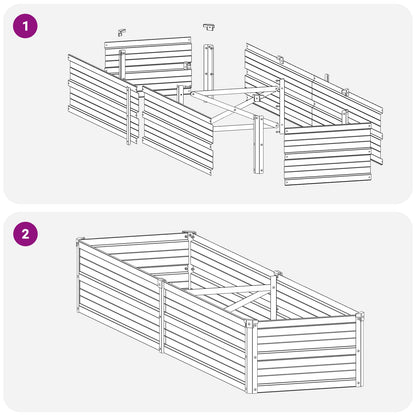 1

2